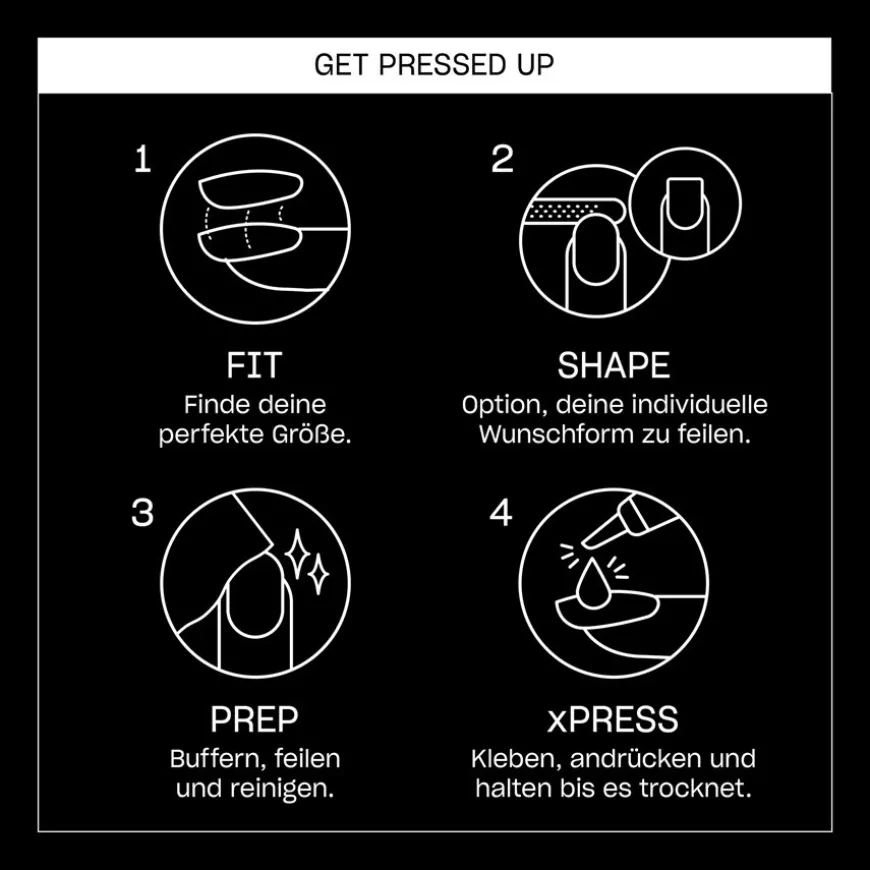 GET PRESSED UP

1

FIT
Finde deine perfekte Größe.

2

SHAPE
Option, deine individuelle Wunschform zu feilen.

3

PREP
Buffern, feilen und reinigen.

4

xPRESS
Kleben, andrücken und halten bis es trocknet.