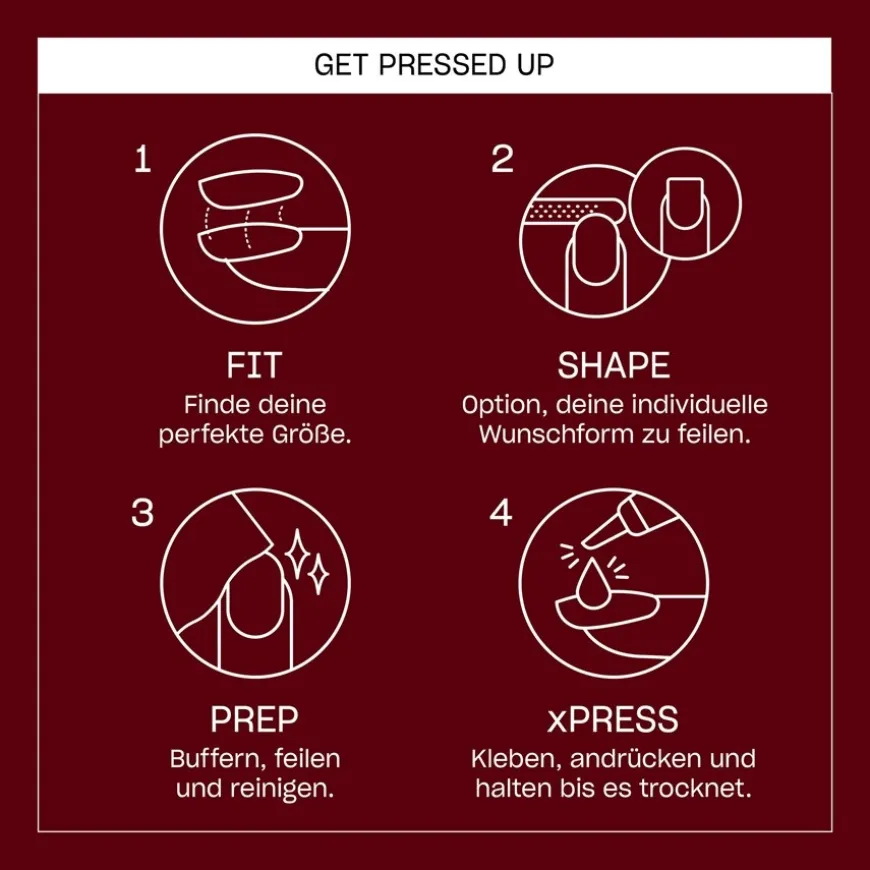 GET PRESSED UP

1

FIT
Finde deine perfekte Größe.

2

SHAPE
Option, deine individuelle Wunschform zu feilen.

3

PREP
Buffern, feilen und reinigen.

4

xPRESS
Kleben, andrücken und halten bis es trocknet.