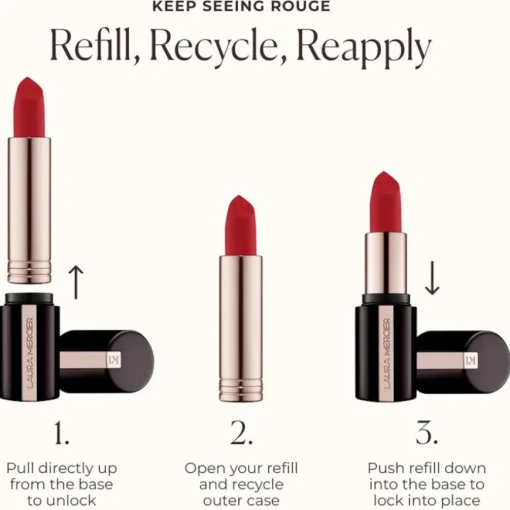 KEEP SEEING ROUGE

Refill, Recycle, Reapply

LAURA MERCIER

LM

1.

Pull directly up from the base to unlock

2.

Open your refill and recycle outer case

LAURA MERCIER

LM

3.

Push refill down into the base to lock into place